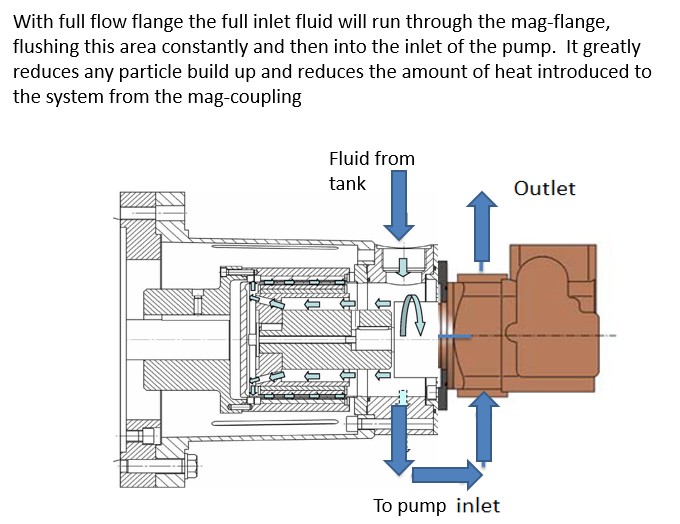 With full flow flange the full inlet fluid will run through the mag-flange, flushing this area constantly and then into the inlet of the pump. It greatly reduces any particle build up and reduces the amount of heat introduced to the system from the mag-coupling

Fluid from tank

Outlet

To pump inlet